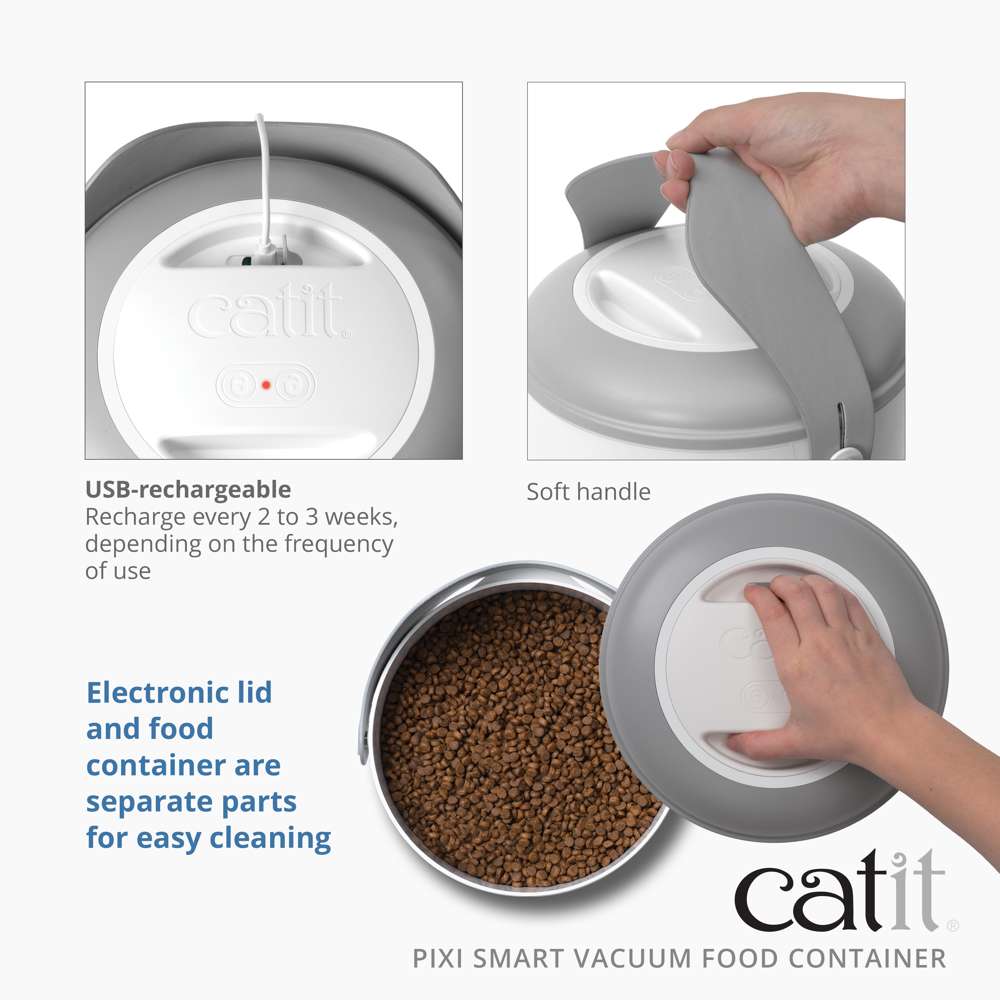 catit

USB-rechargeable
Recharge every 2 to 3 weeks, depending on the frequency of use

Soft handle

Electronic lid and food container are separate parts for easy cleaning

catit®
PIXI SMART VACUUM FOOD CONTAINER