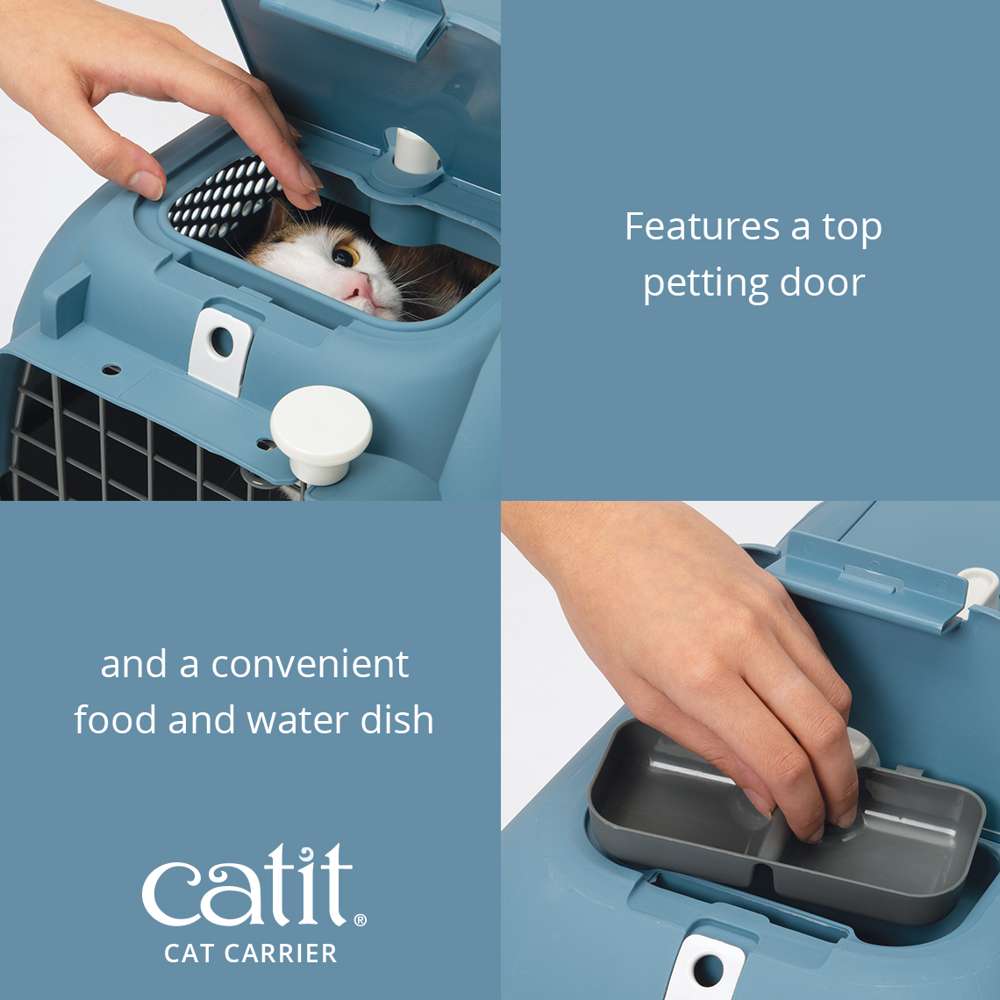 Features a top petting door

and a convenient food and water dish

catit®
CAT CARRIER