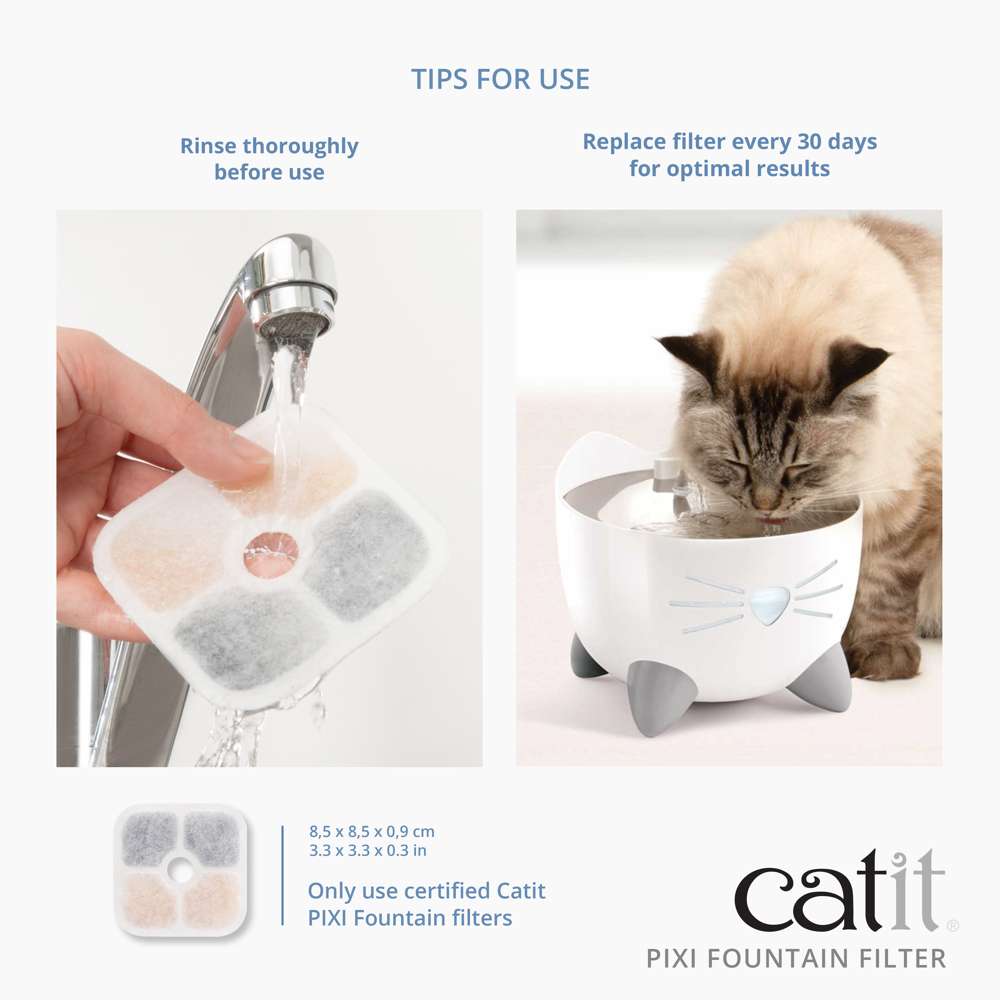 TIPS FOR USE

Rinse thoroughly before use

Replace filter every 30 days for optimal results

8,5 x 8,5 x 0,9 cm
3.3 x 3.3 x 0.3 in

Only use certified Catit PIXI Fountain filters

catit®

PIXI FOUNTAIN FILTER