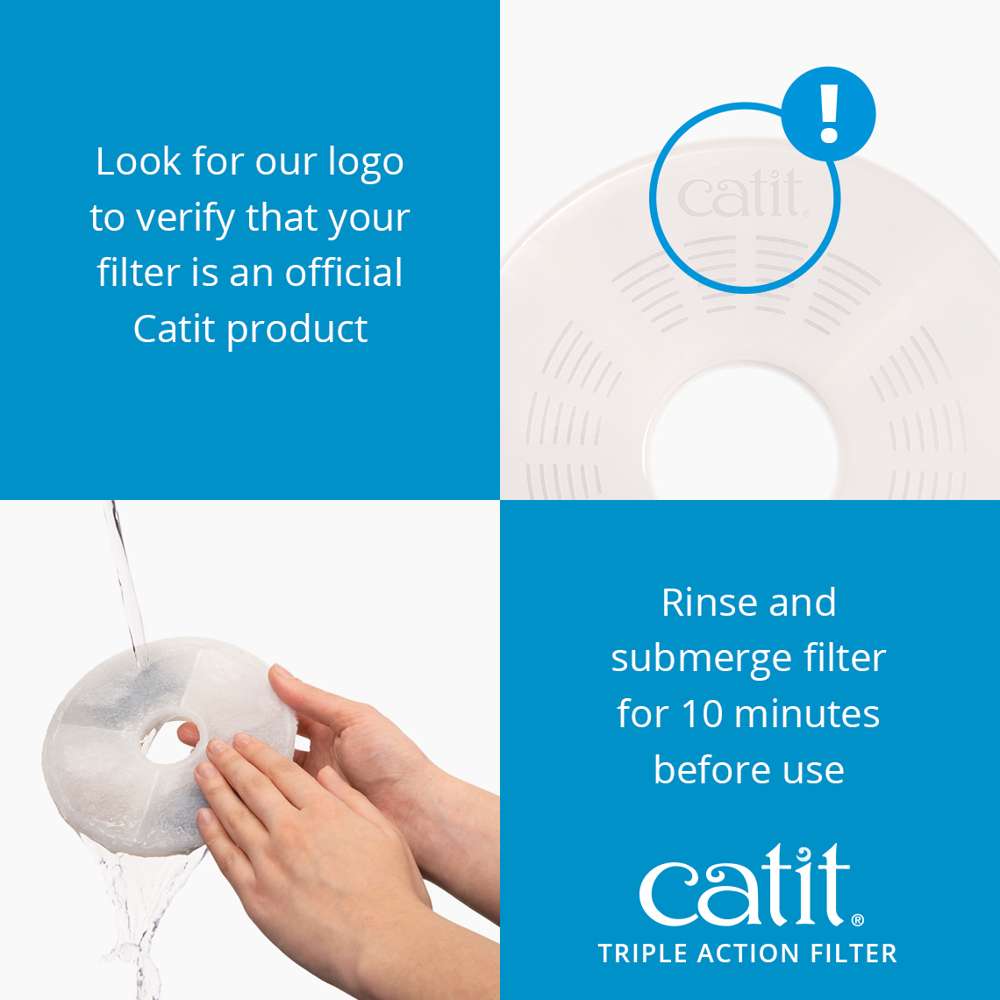 Look for our logo to verify that your filter is an official Catit product

!

catit

Rinse and submerge filter for 10 minutes before use

catit®

TRIPLE ACTION FILTER