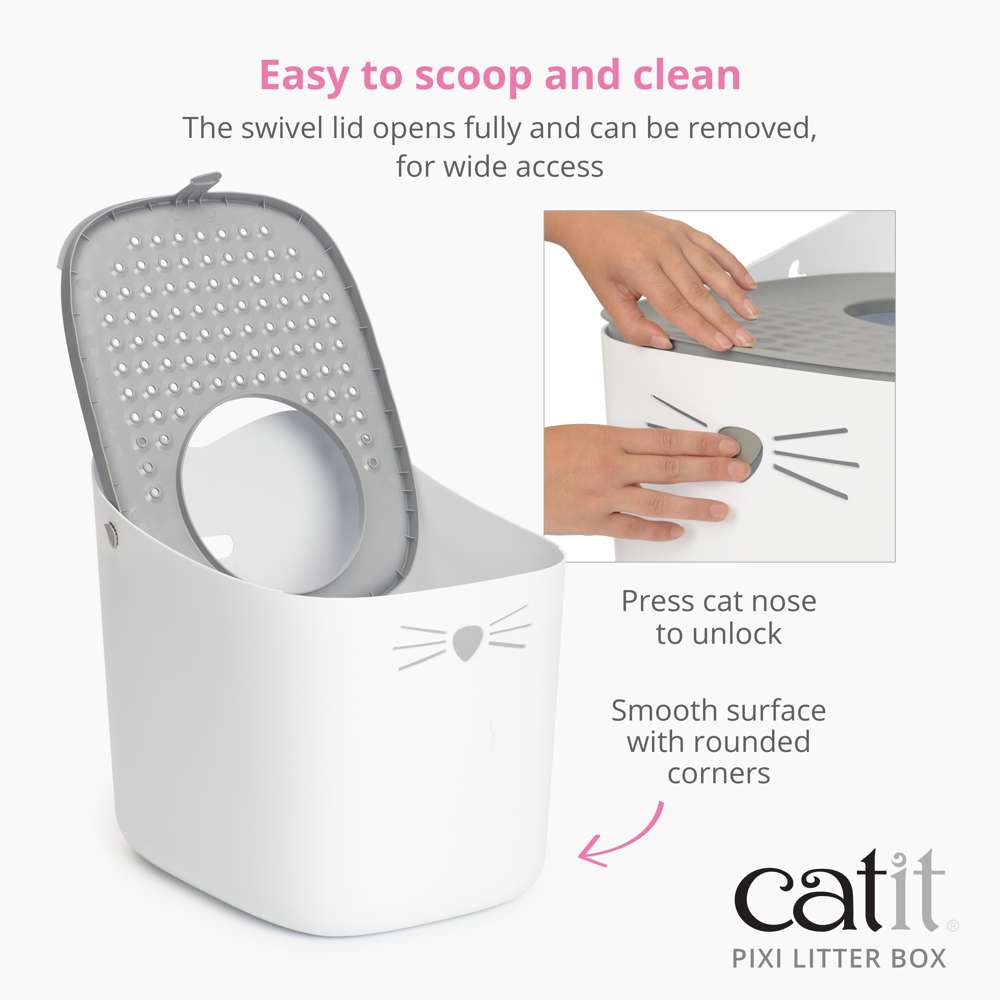 Easy to scoop and clean

The swivel lid opens fully and can be removed, for wide access

Press cat nose to unlock

Smooth surface with rounded corners

catit®

PIXI LITTER BOX